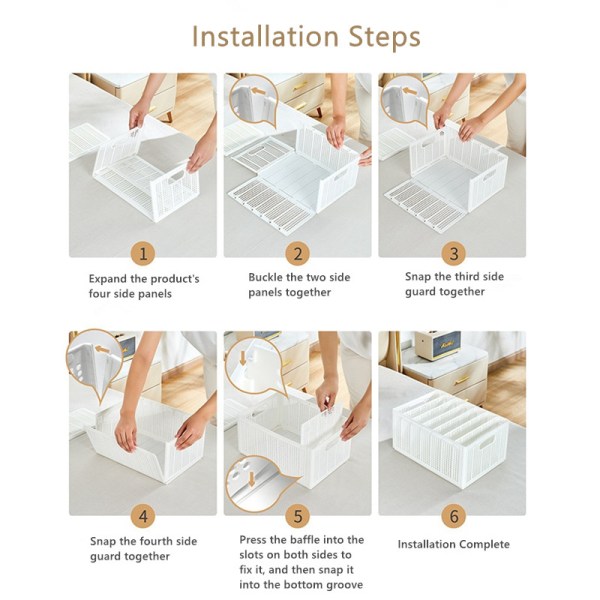 Installation Steps

1
Expand the product's four side panels

2
Buckle the two side panels together

3
Snap the third side guard together

4
Snap the fourth side guard together

5
Press the baffle into the slots on both sides to fix it, and then snap it into the bottom groove

6
Installation Complete